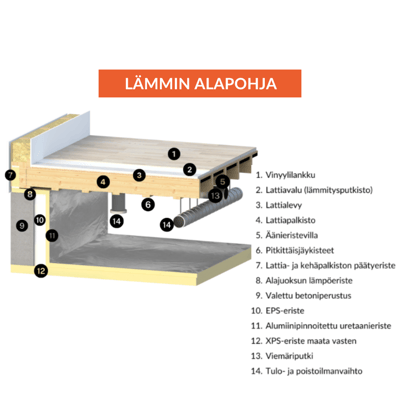 LÄMMIN ALAPOHJA

1
2
3
4
5
6
7
8
9
10
11
12
13
14
14

1. Vinyylilankku
2. Lattiavalu (lämmitysputkisto)
3. Lattialevy
4. Lattiapalkisto
5. Äänieristevilla
6. Pitkittäisjäykisteet
7. Lattia- ja kehäpalkiston päätyeriste
8. Alajuoksun lämpöeriste
9. Valettu betoniperustus
10. EPS-eriste
11. Alumiinipinnoitettu uretaanieriste
12. XPS-eriste maata vasten
13. Viemäriputki
14. Tulo- ja poistoilmanvaihto